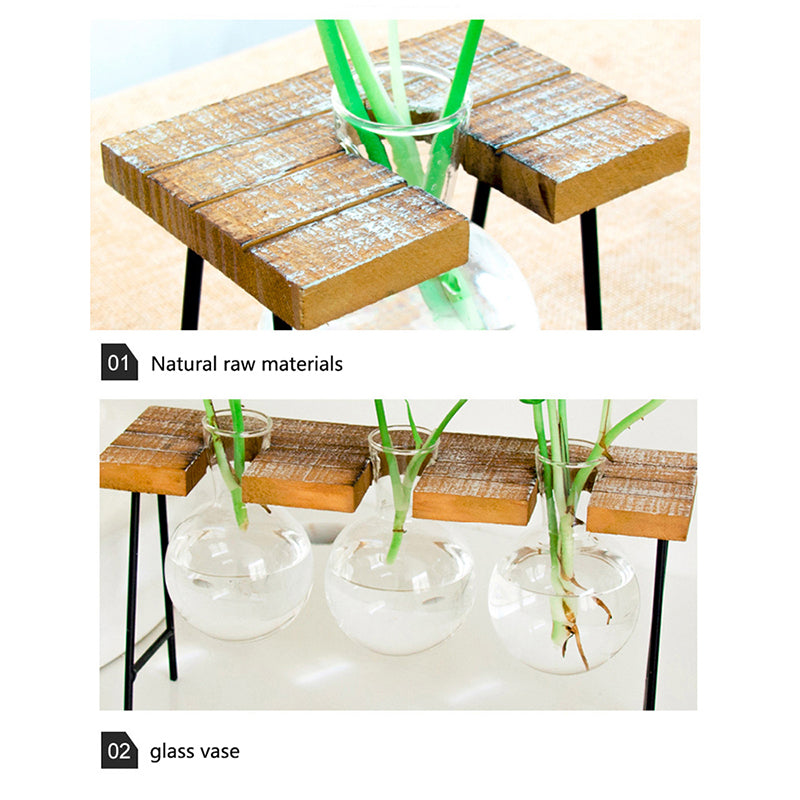 01 Natural raw materials

02 glass vase